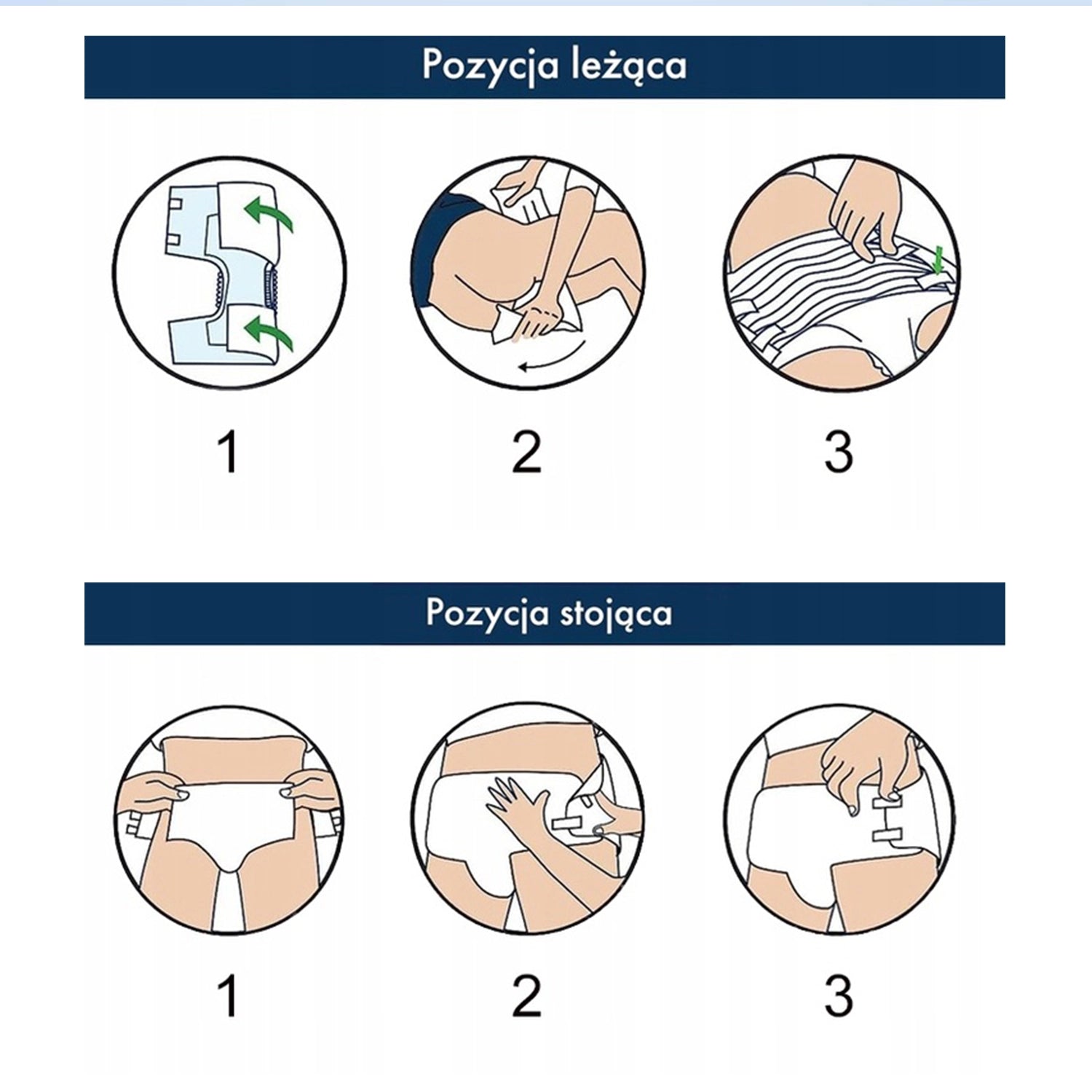 Pozycja leżąca

1

2

3

Pozycja stojąca

1

2

3