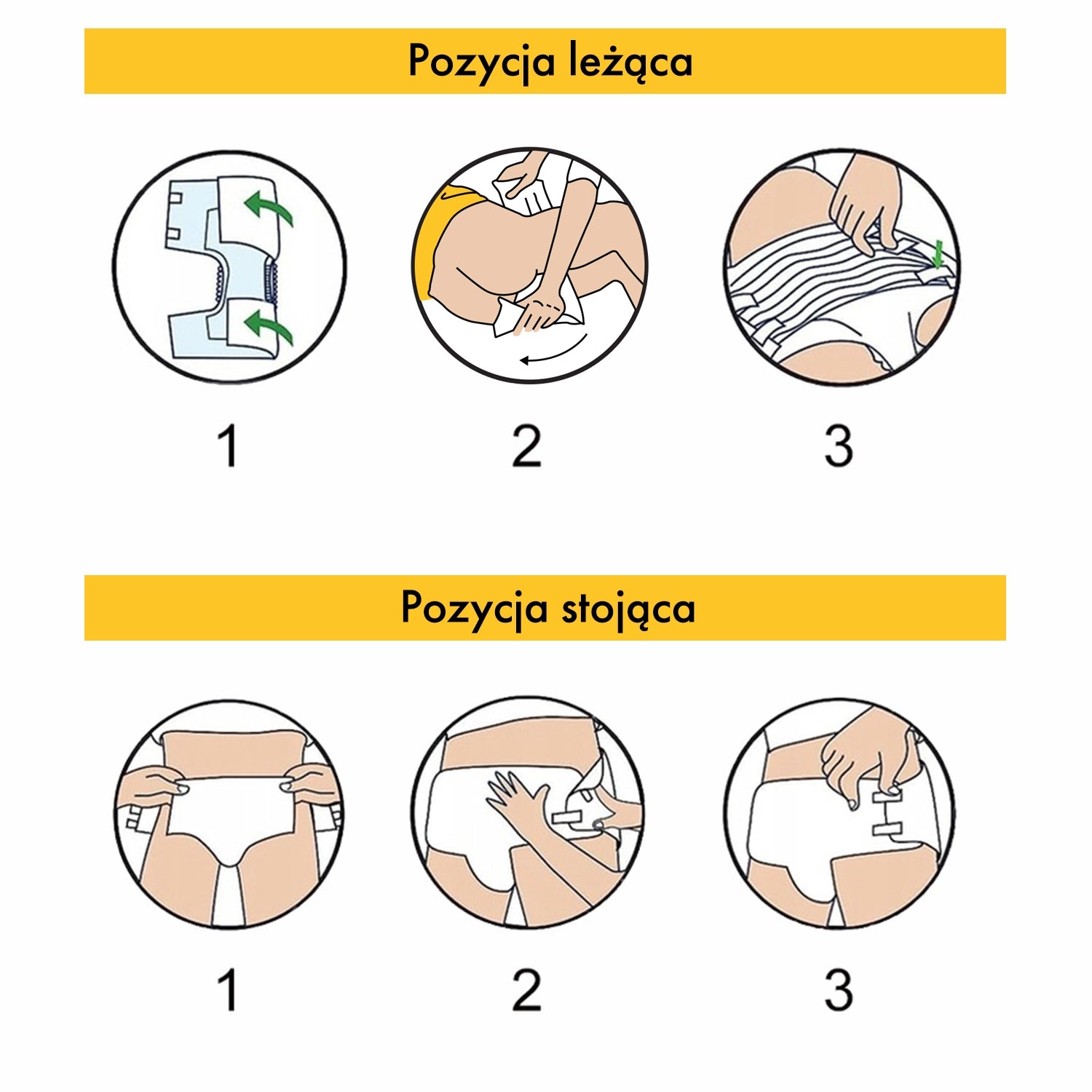 Pozycja leżąca

1

2

3

Pozycja stojąca

1

2

3