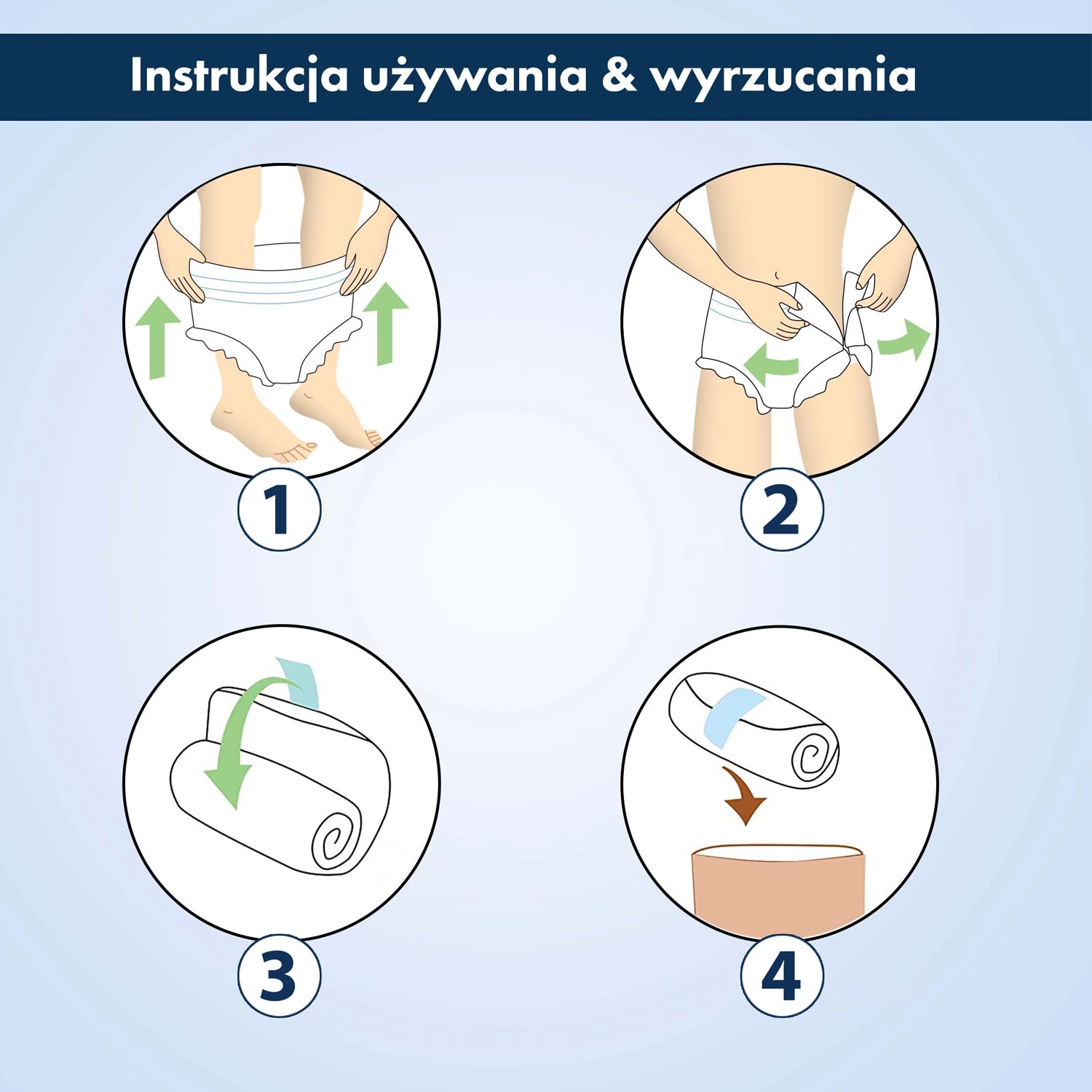 Instrukcja używania & wyrzucania

1

2

3

4